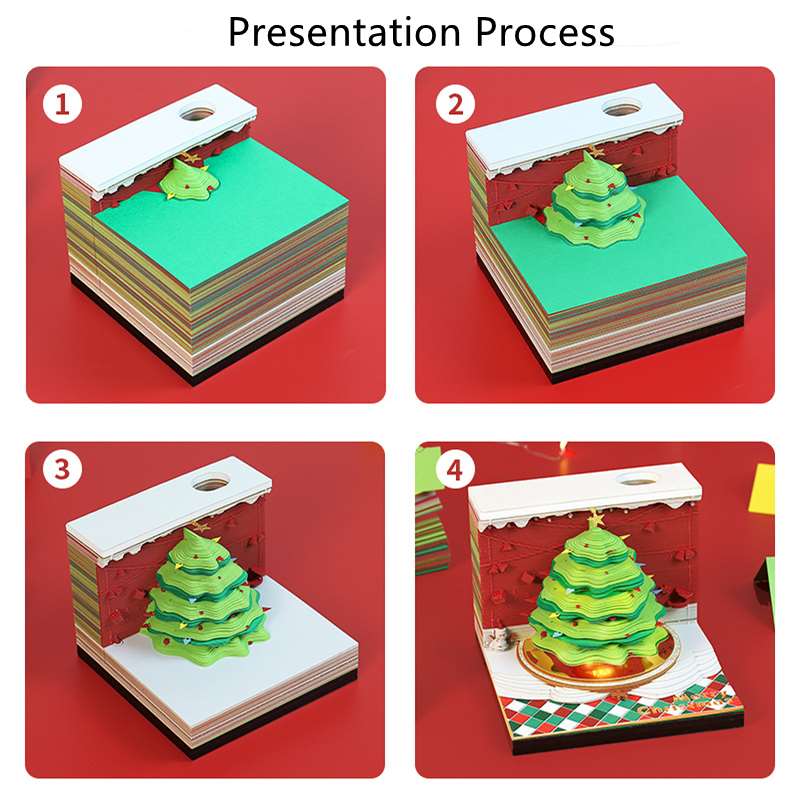 Presentation Process

1

2

3

4