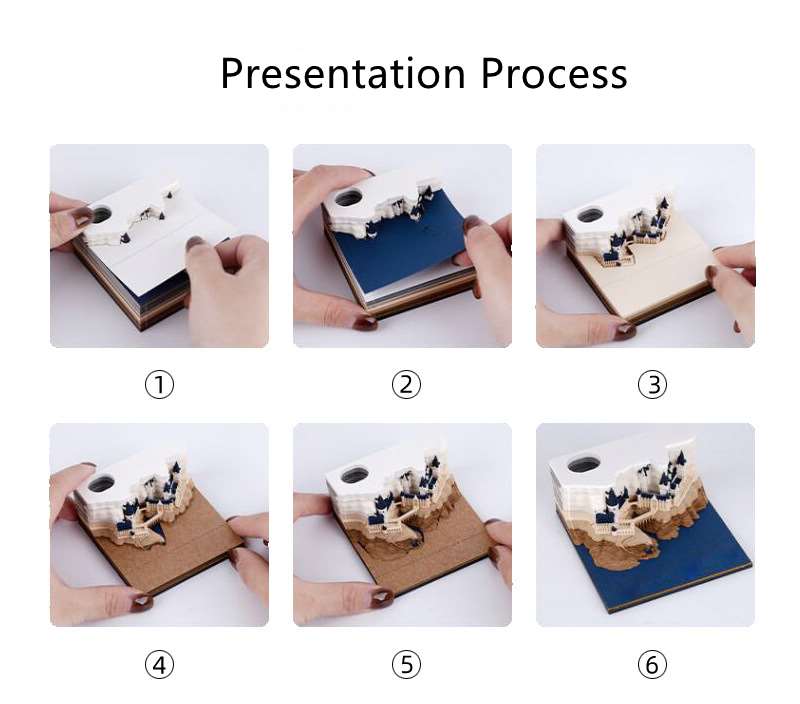 Presentation Process

①

②

③

④

⑤

⑥